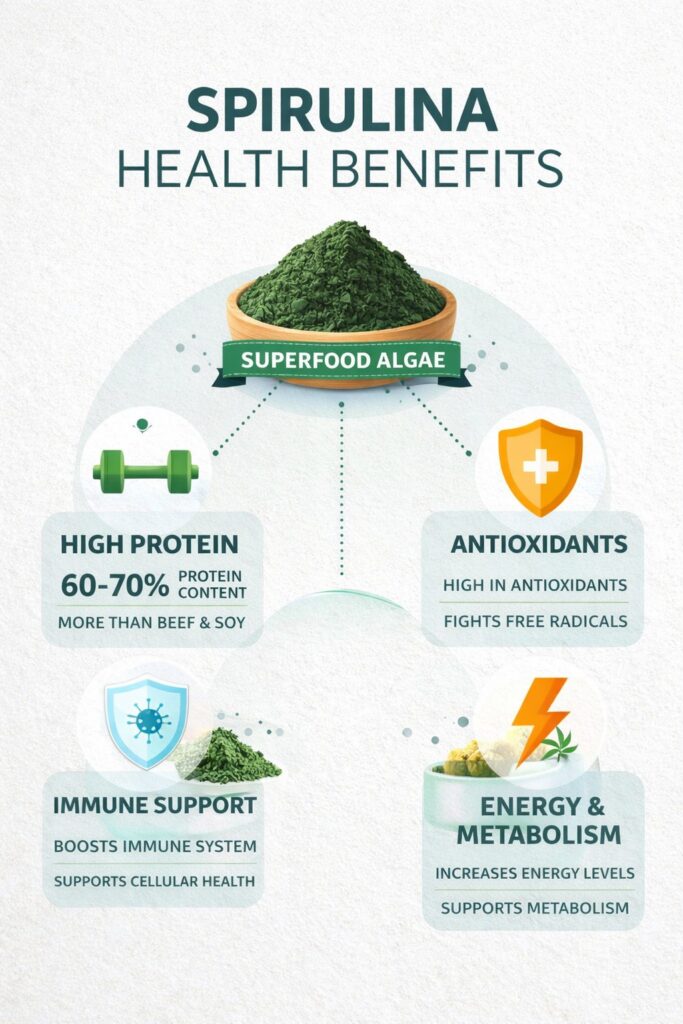 SPIRULINA
HEALTH BENEFITS

SUPERFOOD ALGAE

HIGH PROTEIN
60-70% PROTEIN CONTENT
MORE THAN BEEF & SOY

ANTIOXIDANTS
HIGH IN ANTIOXIDANTS
FIGHTS FREE RADICALS

IMMUNE SUPPORT
BOOSTS IMMUNE SYSTEM
SUPPORTS CELLULAR HEALTH

ENERGY & METABOLISM
INCREASES ENERGY LEVELS
SUPPORTS METABOLISM