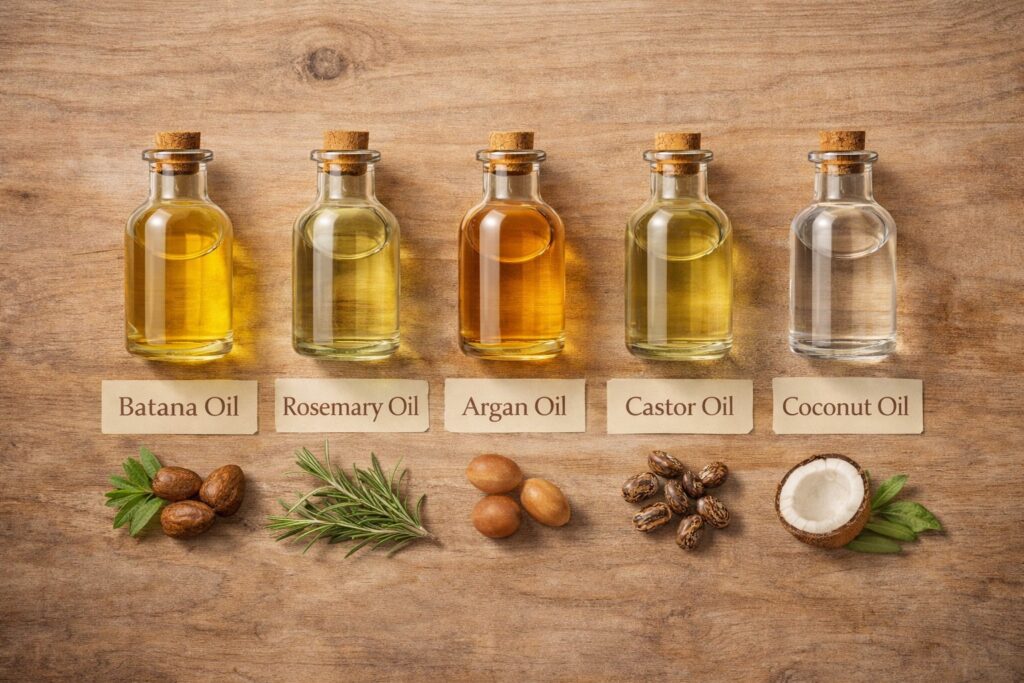 Batana Oil

Rosemary Oil

Argan Oil

Castor Oil

Coconut Oil