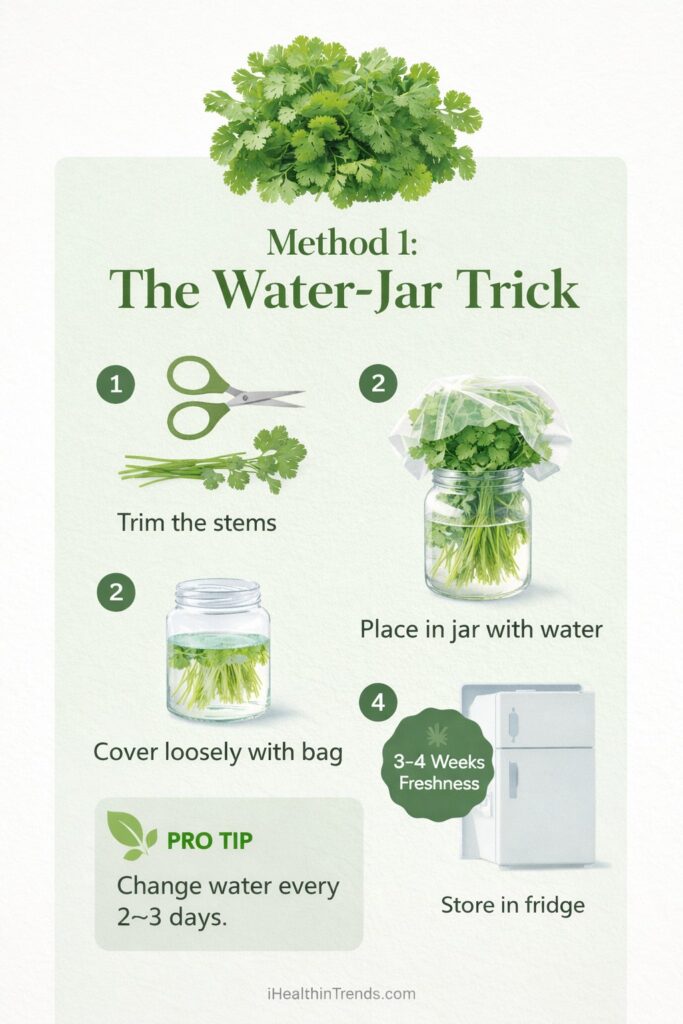 Method 1:
The Water-Jar Trick

1
Trim the stems

2
Place in jar with water

2
Cover loosely with bag

4
3–4 Weeks Freshness
Store in fridge

PRO TIP
Change water every 2~3 days.

iHealthinTrends.com