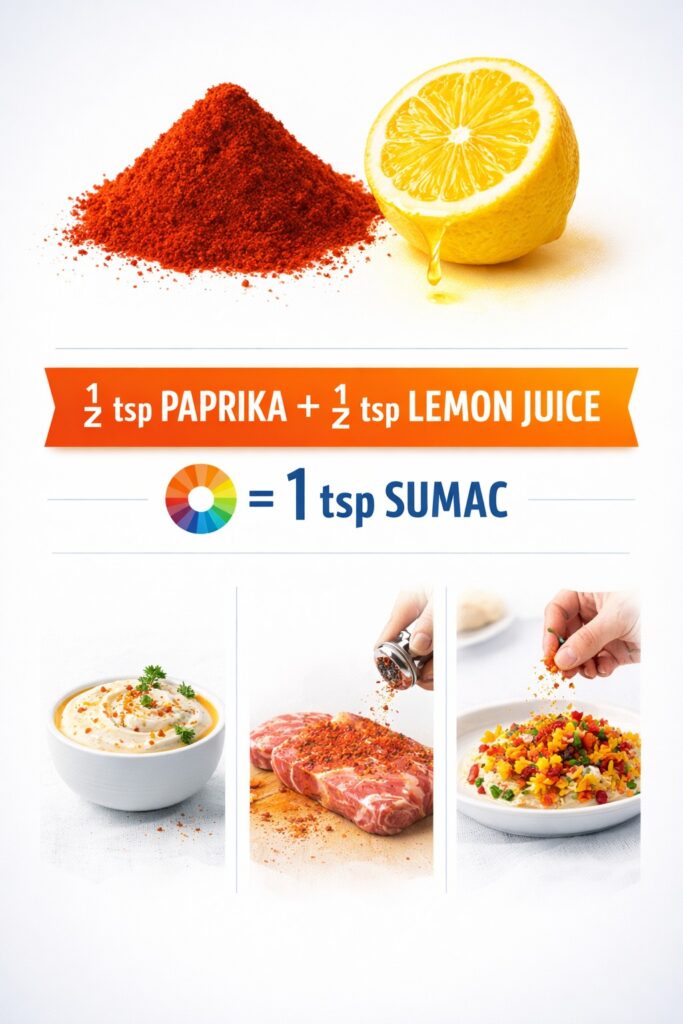 $\frac{1}{2}$ tsp PAPRIKA + $\frac{1}{2}$ tsp LEMON JUICE

= 1 tsp SUMAC