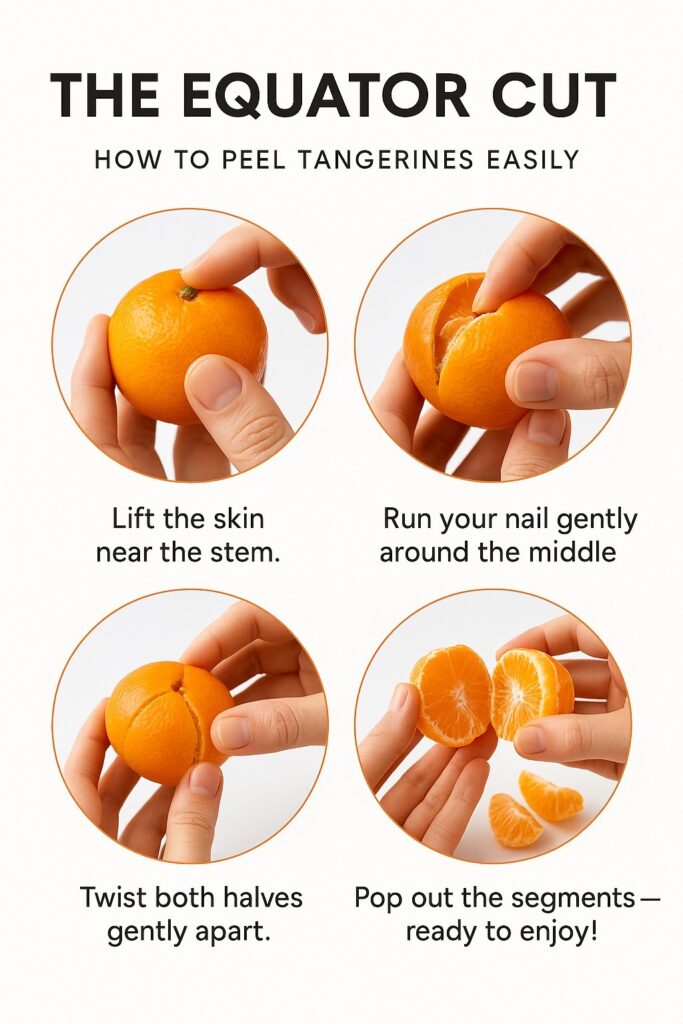 THE EQUATOR CUT

HOW TO PEEL TANGERINES EASILY

Lift the skin near the stem.

Run your nail gently around the middle

Twist both halves gently apart.

Pop out the segments— ready to enjoy!